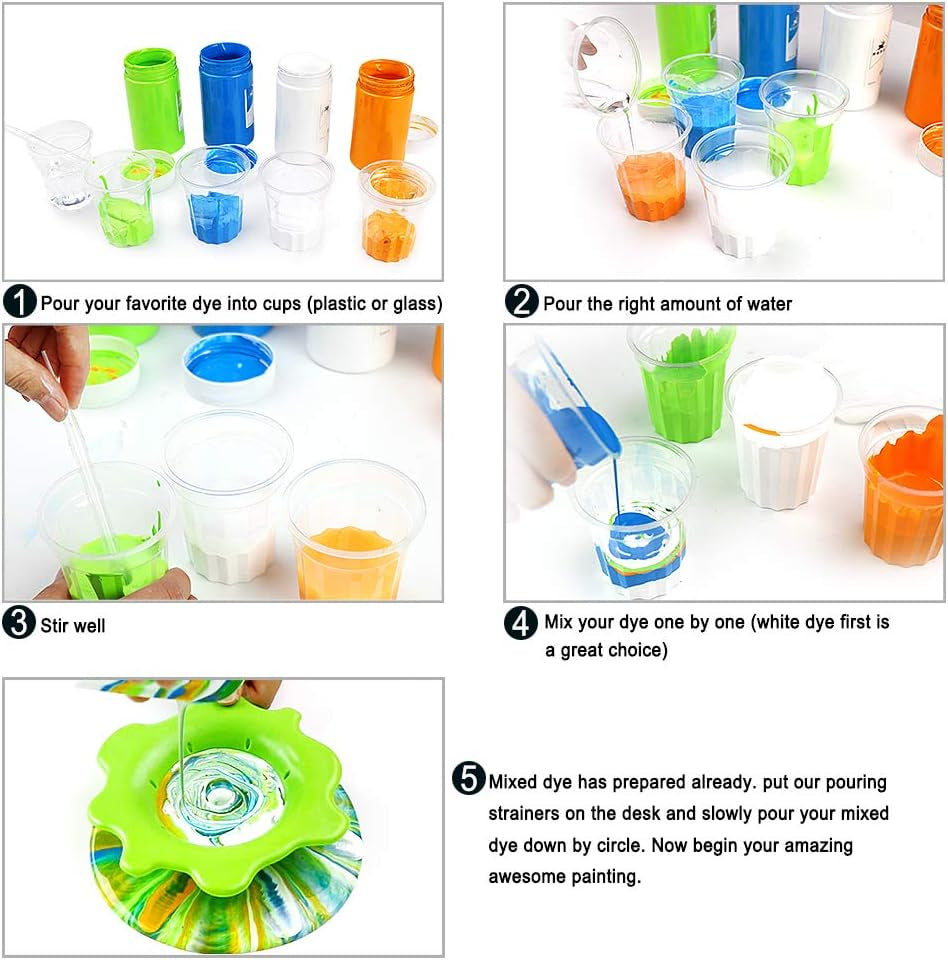 1 Pour your favorite dye into cups (plastic or glass)

2 Pour the right amount of water

3 Stir well

4 Mix your dye one by one (white dye first is a great choice)

5 Mixed dye has prepared already. put our pouring strainers on the desk and slowly pour your mixed dye down by circle. Now begin your amazing awesome painting.