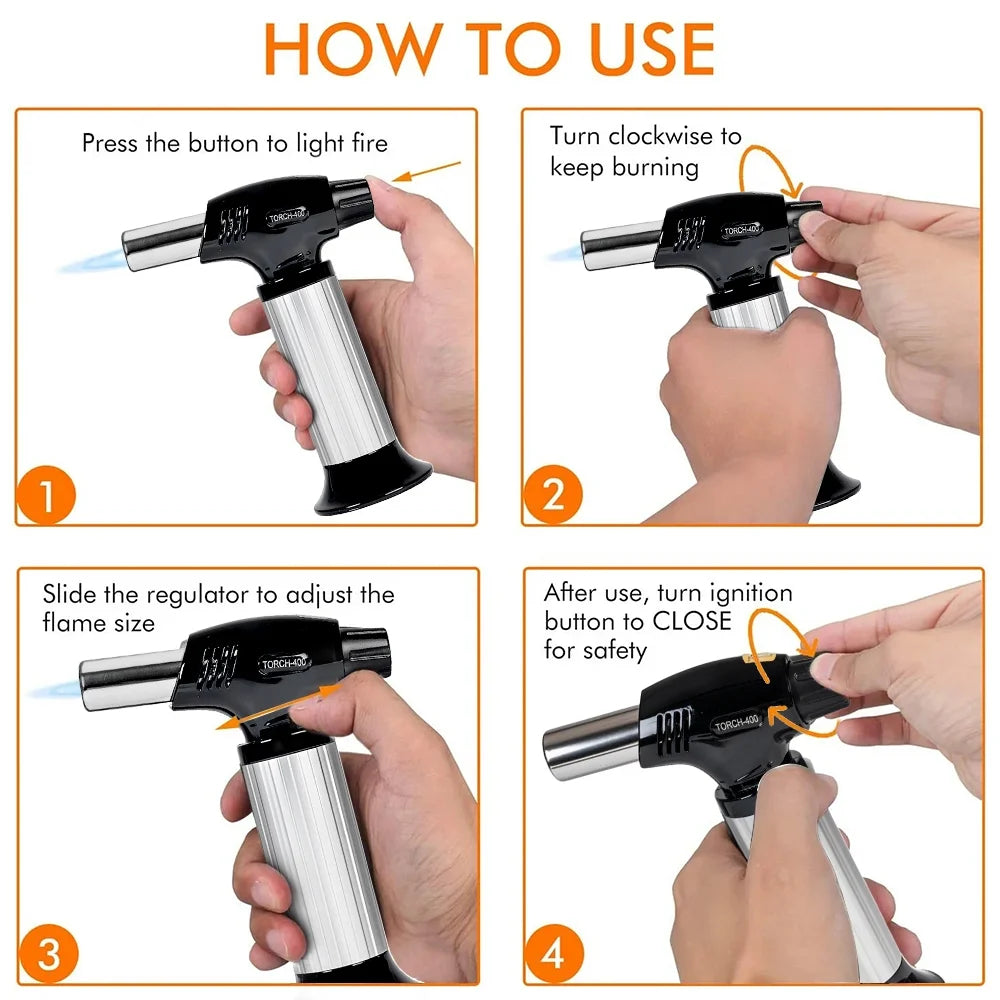 HOW TO USE

Press the button to light fire

TORCH-400

1

Turn clockwise to keep burning

TORCH-400

2

Slide the regulator to adjust the flame size

TORCH-400

3

After use, turn ignition button to CLOSE for safety

TORCH-400

4